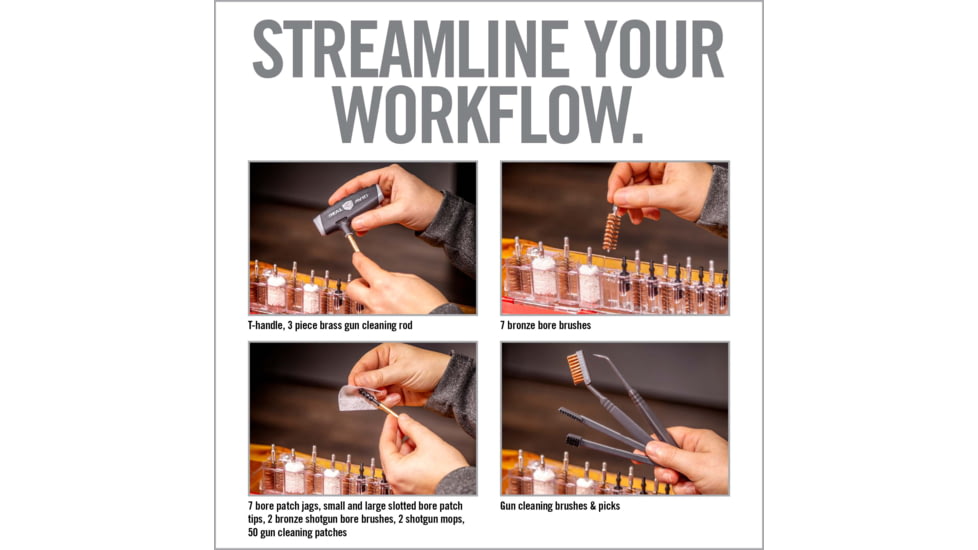 STREAMLINE YOUR WORKFLOW.

T-handle, 3 piece brass gun cleaning rod

7 bronze bore brushes

7 bore patch jags, small and large slotted bore patch tips, 2 bronze shotgun bore brushes, 2 shotgun mops, 50 gun cleaning patches

Gun cleaning brushes & picks